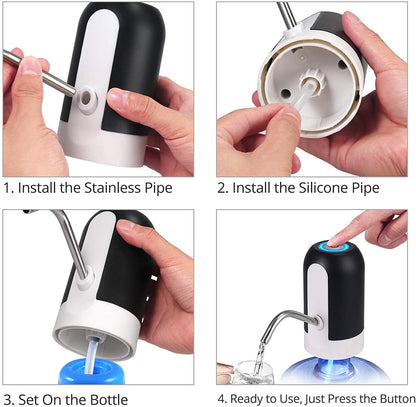 1. Install the Stainless Pipe

2. Install the Silicone Pipe

3. Set On the Bottle

4. Ready to Use, Just Press the Button